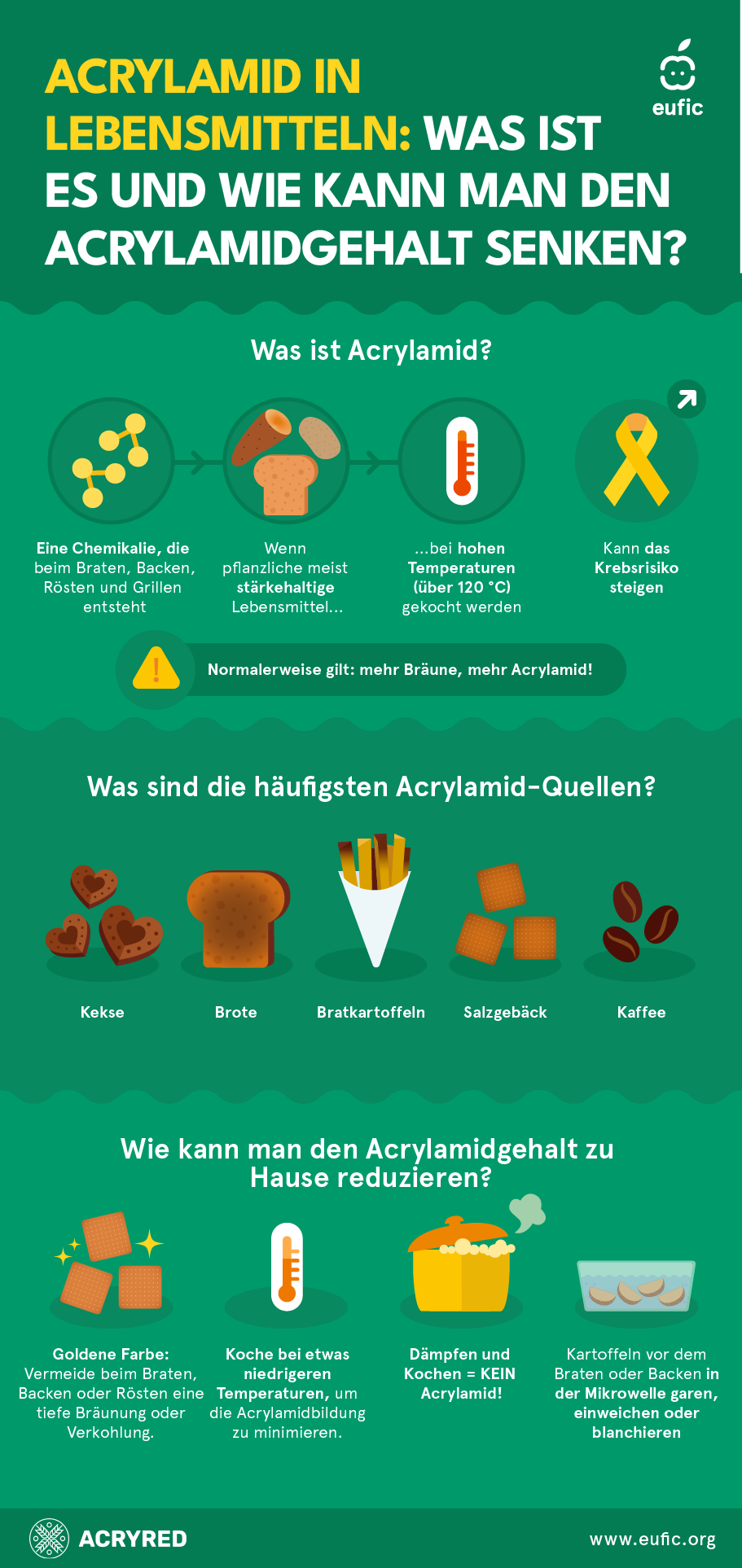 ACRYLAMID IN LEBENSMITTELN: WAS IST ES UND WIE KANN MAN DEN ACRYLAMIDGEHALT SENKEN?

eufic

Was ist Acrylamid?

Eine Chemikalie, die beim Braten, Backen, Rösten und Grillen entsteht

Wenn pflanzliche meist stärkehaltige Lebensmittel...

...bei hohen Temperaturen (über 120 °C) gekocht werden

Kann das Krebsrisiko steigen

Normalerweise gilt: mehr Bräune, mehr Acrylamid!

Was sind die häufigsten Acrylamid-Quellen?

Kekse

Brote

Bratkartoffeln

Salzgebäck

Kaffee

Wie kann man den Acrylamidgehalt zu Hause reduzieren?

Goldene Farbe: Vermeide beim Braten, Backen oder Rösten eine tiefe Bräunung oder Verkohlung.

Koche bei etwas niedrigeren Temperaturen, um die Acrylamidbildung zu minimieren.

Dämpfen und Kochen = KEIN Acrylamid!

Kartoffeln vor dem Braten oder Backen in der Mikrowelle garen, einweichen oder blanchieren

ACRYRED

www.eufic.org