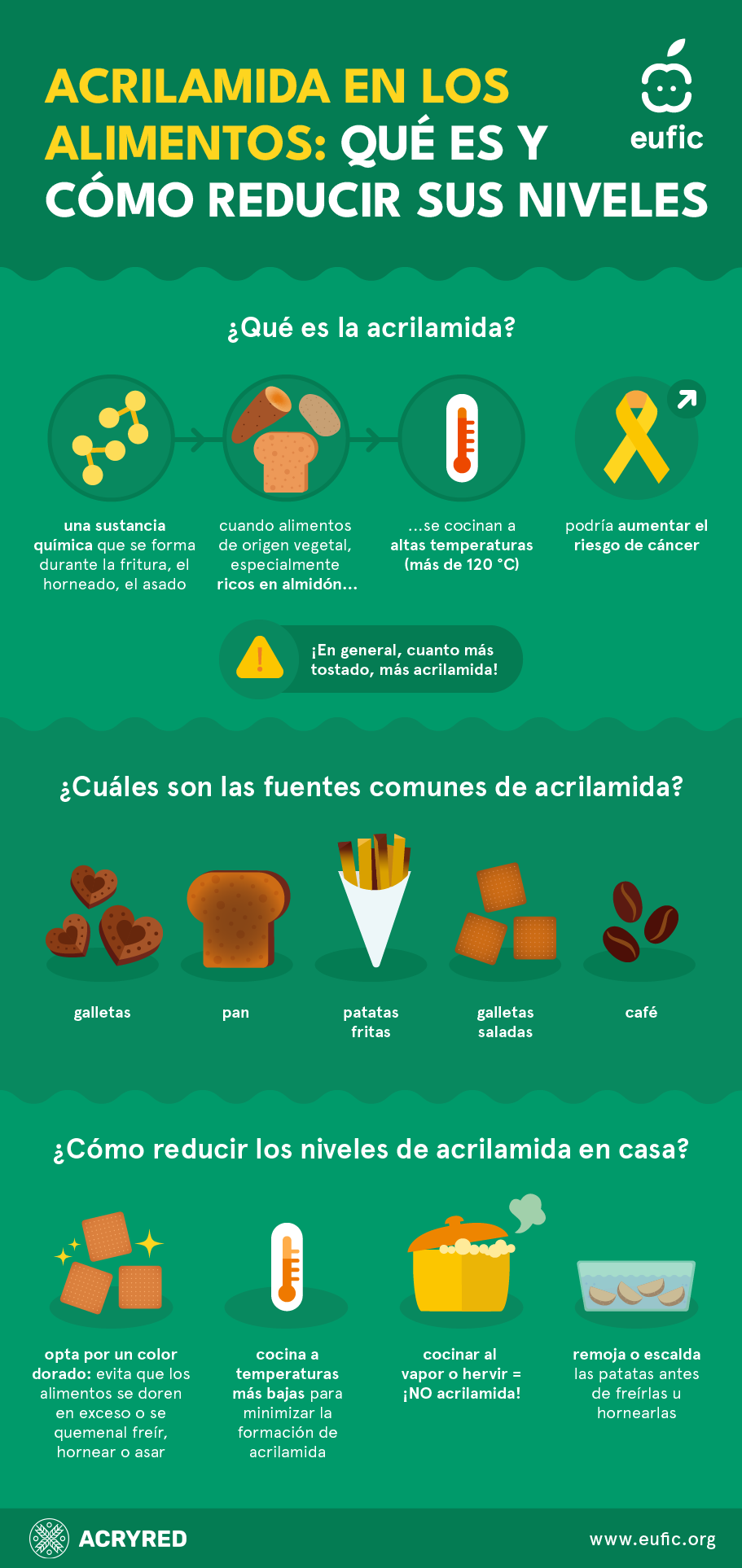 ACRILAMIDA EN LOS ALIMENTOS: QUÉ ES Y CÓMO REDUCIR SUS NIVELES

eufic

¿Qué es la acrilamida?

una sustancia química que se forma durante la fritura, el horneado, el asado

cuando alimentos de origen vegetal, especialmente ricos en almidón...

...se cocinan a altas temperaturas (más de 120 °C)

podría aumentar el riesgo de cáncer

¡En general, cuanto más tostado, más acrilamida!

¿Cuáles son las fuentes comunes de acrilamida?

galletas

pan

patatas fritas

galletas saladas

café

¿Cómo reducir los niveles de acrilamida en casa?

opta por un color dorado: evita que los alimentos se doren en exceso o se quemenal freír, hornear o asar

cocina a temperaturas más bajas para minimizar la formación de acrilamida

cocinar al vapor o hervir = ¡NO acrilamida!

remoja o escalda las patatas antes de freírlas u hornearlas

ACRYRED

www.eufic.org