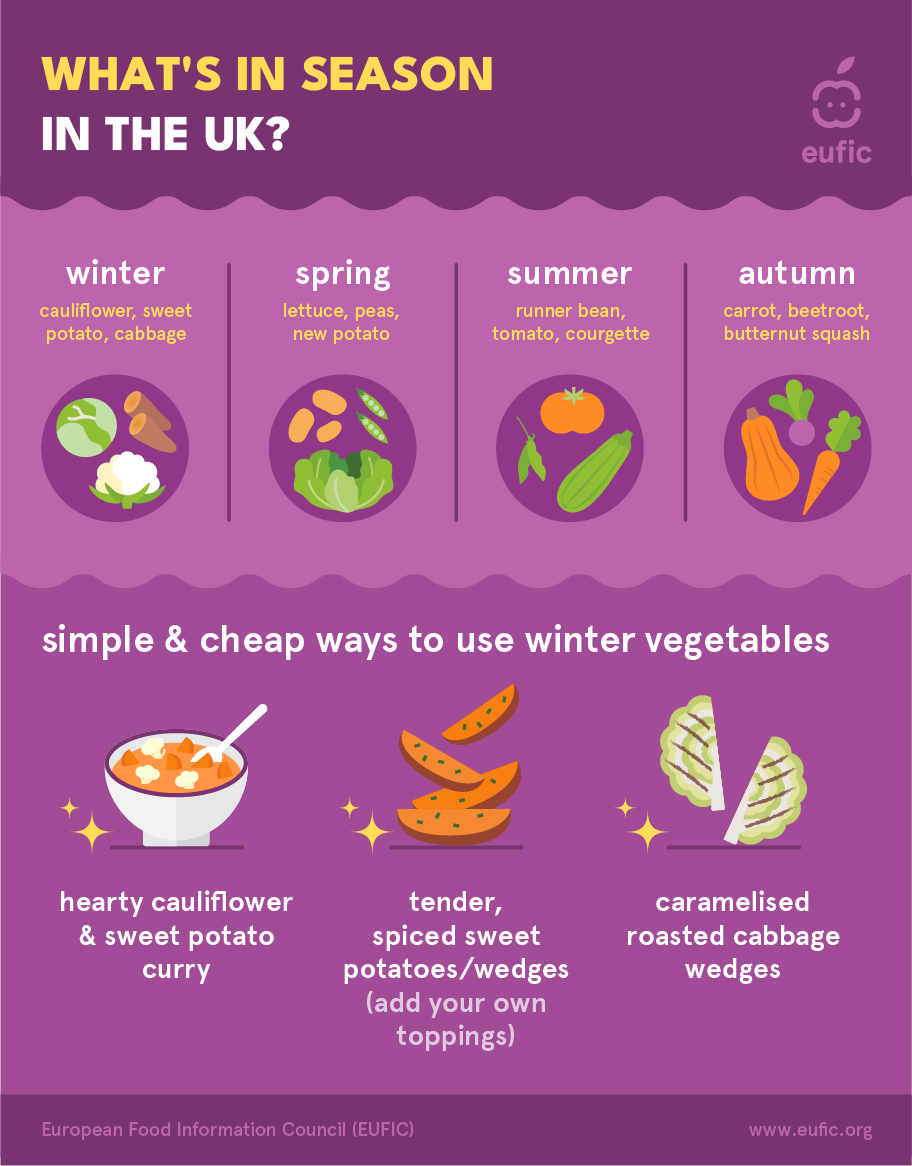 WHAT'S IN SEASON
IN THE UK?

eufic

winter
cauliflower, sweet potato, cabbage

spring
lettuce, peas, new potato

summer
runner bean, tomato, courgette

autumn
carrot, beetroot, butternut squash

simple & cheap ways to use winter vegetables

hearty cauliflower & sweet potato curry

tender, spiced sweet potatoes/wedges (add your own toppings)

caramelised roasted cabbage wedges

European Food Information Council (EUFIC)

www.eufic.org