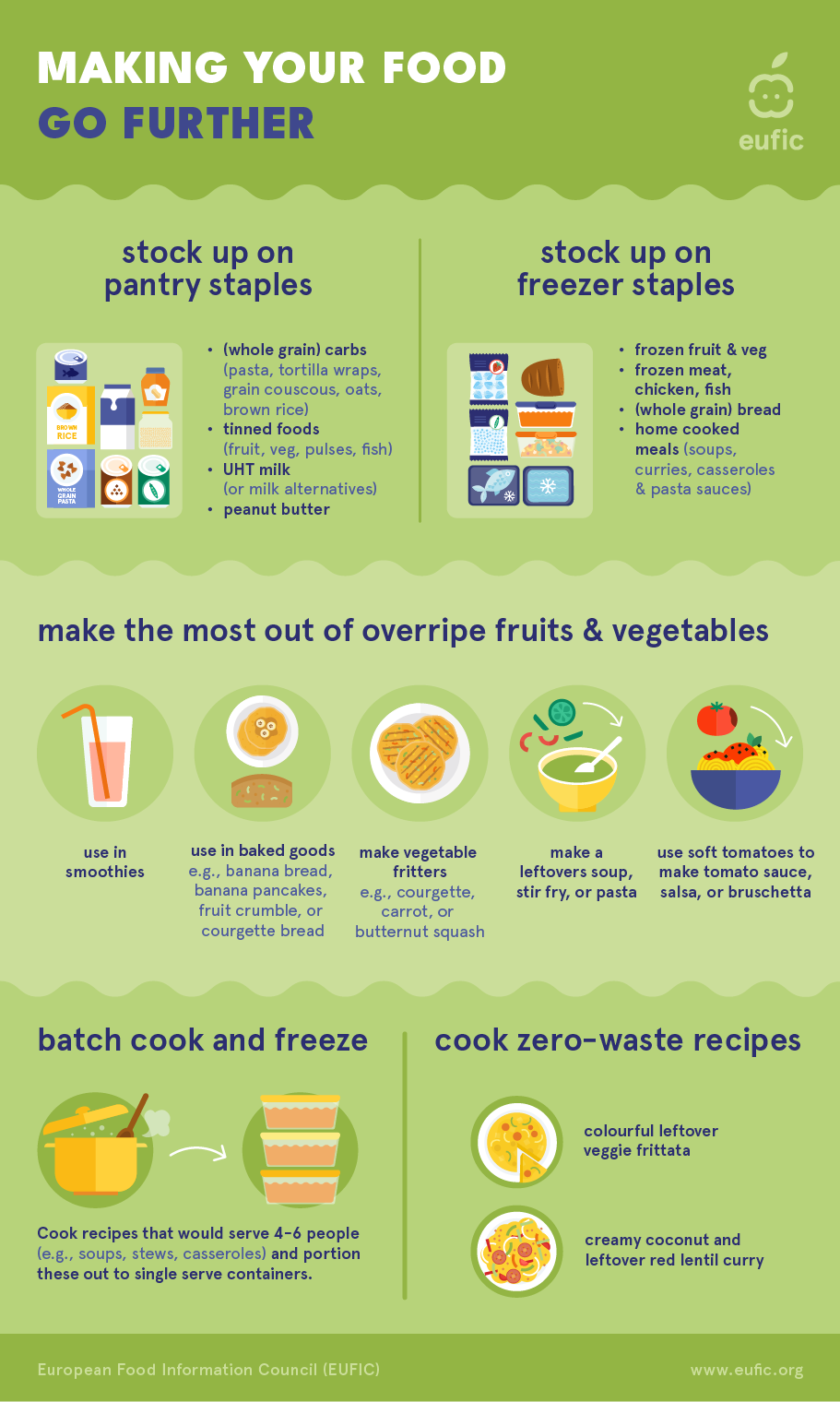 MAKING YOUR FOOD
GO FURTHER

eufic

stock up on pantry staples

BROWN RICE

WHOLE GRAIN PASTA

- (whole grain) carbs (pasta, tortilla wraps, grain couscous, oats, brown rice)
- tinned foods (fruit, veg, pulses, fish)
- UHT milk (or milk alternatives)
- peanut butter

stock up on freezer staples

- frozen fruit & veg
- frozen meat, chicken, fish
- (whole grain) bread
- home cooked meals (soups, curries, casseroles & pasta sauces)

make the most out of overripe fruits & vegetables

use in smoothies

use in baked goods e.g., banana bread, banana pancakes, fruit crumble, or courgette bread

make vegetable fritters e.g., courgette, carrot, or butternut squash

make a leftovers soup, stir fry, or pasta

use soft tomatoes to make tomato sauce, salsa, or bruschetta

batch cook and freeze

Cook recipes that would serve 4-6 people (e.g., soups, stews, casseroles) and portion these out to single serve containers.

cook zero-waste recipes

colourful leftover veggie frittata

creamy coconut and leftover red lentil curry

European Food Information Council (EUFIC)

www.eufic.org