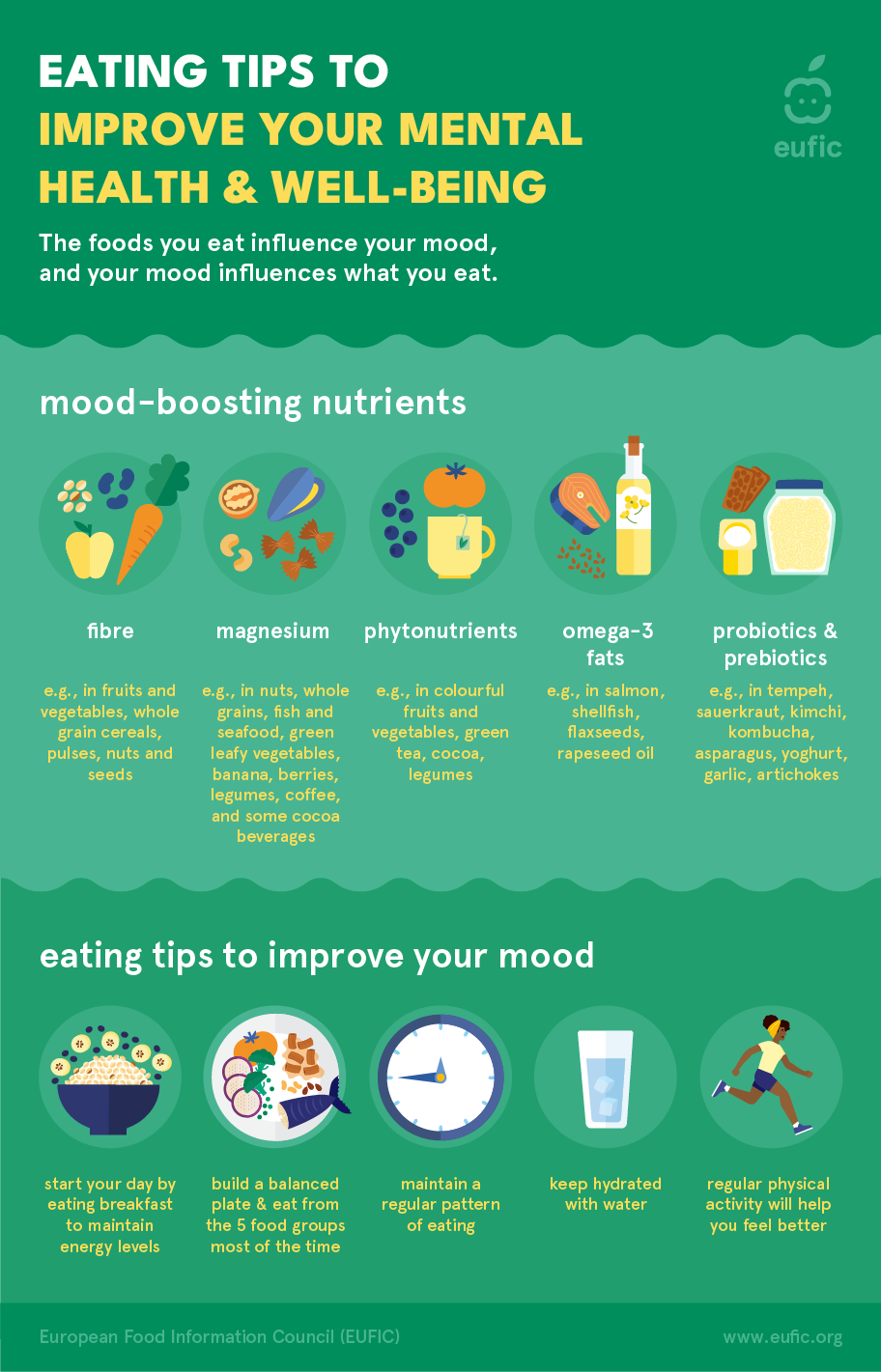 EATING TIPS TO IMPROVE YOUR MENTAL HEALTH & WELL-BEING

eufic

The foods you eat influence your mood, and your mood influences what you eat.

mood-boosting nutrients

fibre

e.g., in fruits and vegetables, whole grain cereals, pulses, nuts and seeds

magnesium

e.g., in nuts, whole grains, fish and seafood, green leafy vegetables, banana, berries, legumes, coffee, and some cocoa beverages

phytonutrients

e.g., in colourful fruits and vegetables, green tea, cocoa, legumes

omega-3 fats

e.g., in salmon, shellfish, flaxseeds, rapeseed oil

probiotics & prebiotics

e.g., in tempeh, sauerkraut, kimchi, kombucha, asparagus, yoghurt, garlic, artichokes

eating tips to improve your mood

start your day by eating breakfast to maintain energy levels

build a balanced plate & eat from the 5 food groups most of the time

maintain a regular pattern of eating

keep hydrated with water

regular physical activity will help you feel better

European Food Information Council (EUFIC)

www.eufic.org