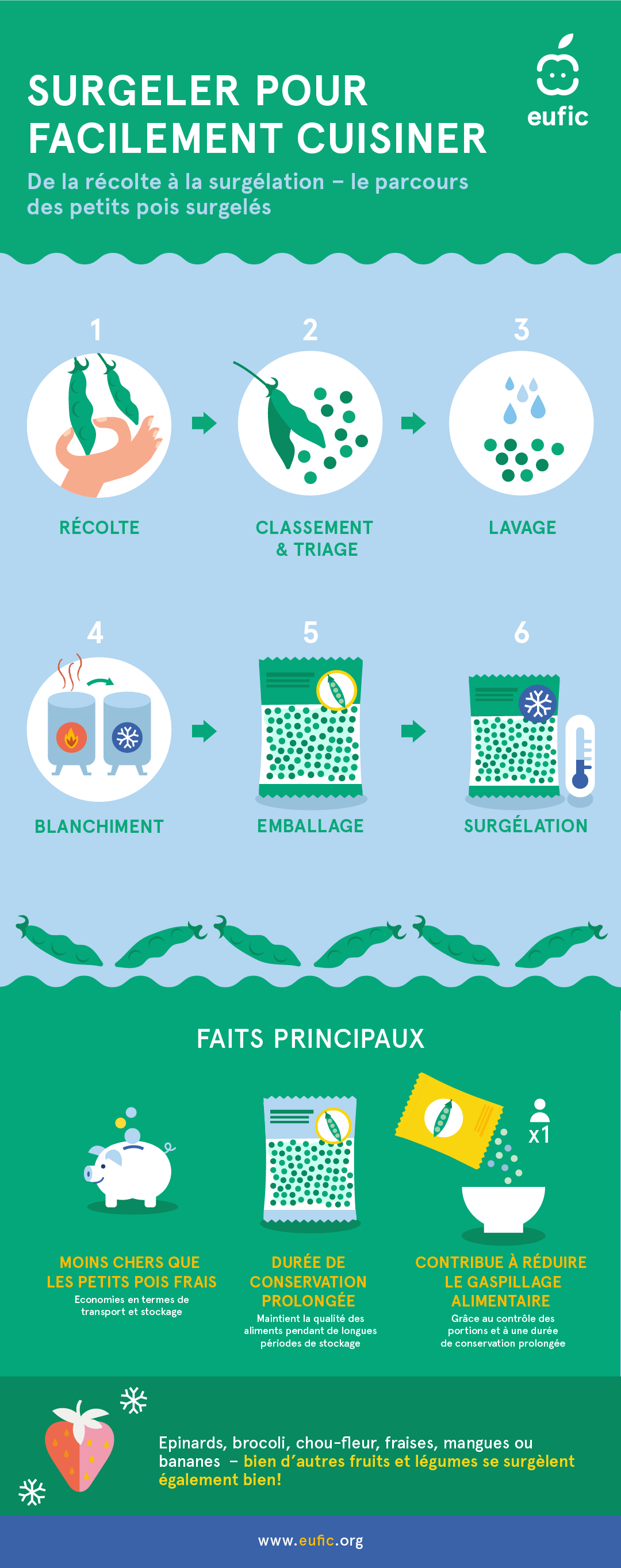 SURGELER POUR FACILEMENT CUISINER

eufic

De la récolte à la surgélation – le parcours des petits pois surgelés

1
RÉCOLTE

2
CLASSEMENT & TRIAGE

3
LAVAGE

4
BLANCHIMENT

5
EMBALLAGE

6
SURGÉLATION

FAITS PRINCIPAUX

x1

MOINS CHERS QUE LES PETITS POIS FRAIS
Economies en termes de transport et stockage

DURÉE DE CONSERVATION PROLONGÉE
Maintient la qualité des aliments pendant de longues périodes de stockage

CONTRIBUE À RÉDUIRE LE GASPILLAGE ALIMENTAIRE
Grâce au contrôle des portions et à une durée de conservation prolongée

Epinards, brocoli, chou-fleur, fraises, mangues ou bananes – bien d'autres fruits et légumes se surgèlent également bien!

www.eufic.org